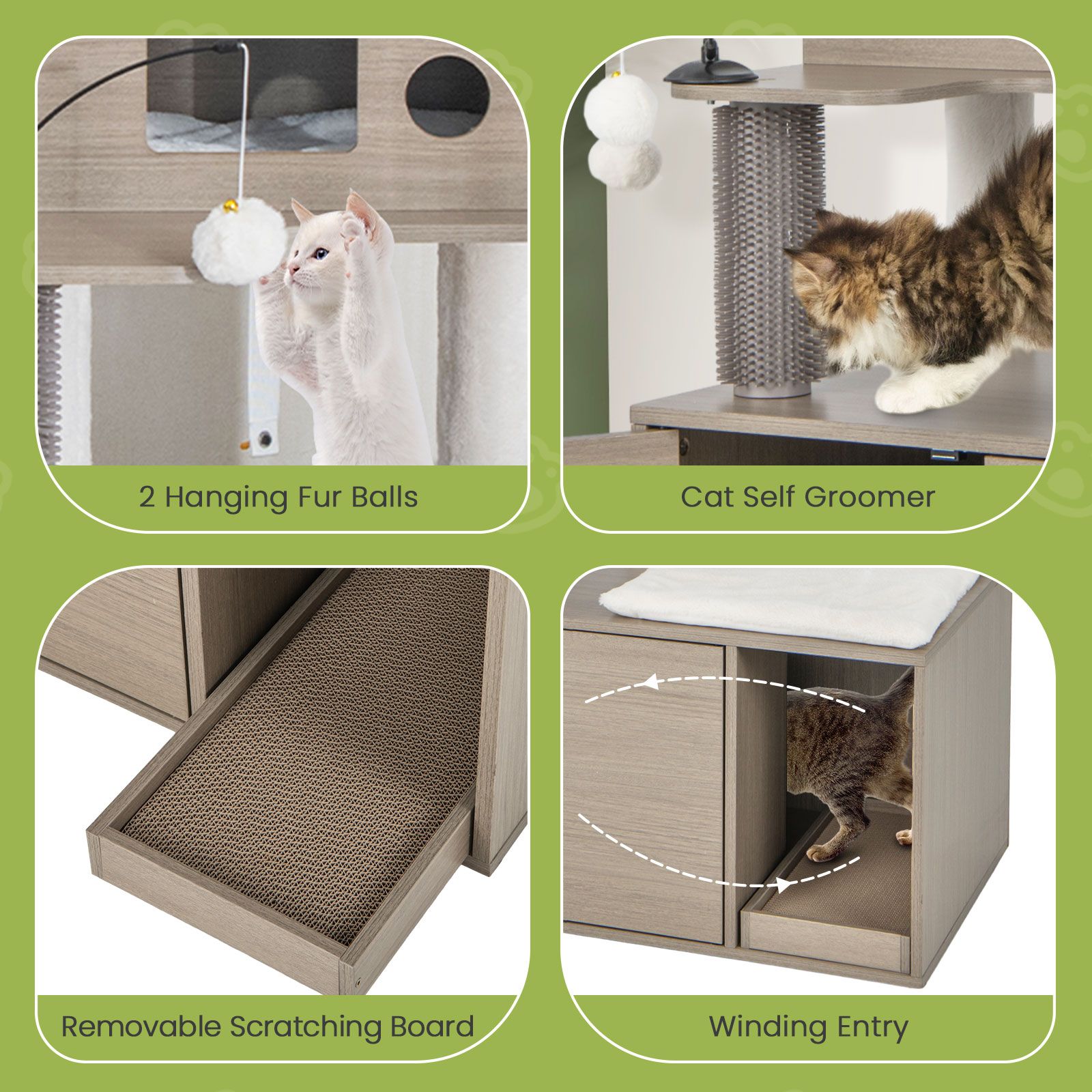 2 Hanging Fur Balls

Cat Self Groomer

Removable Scratching Board

Winding Entry